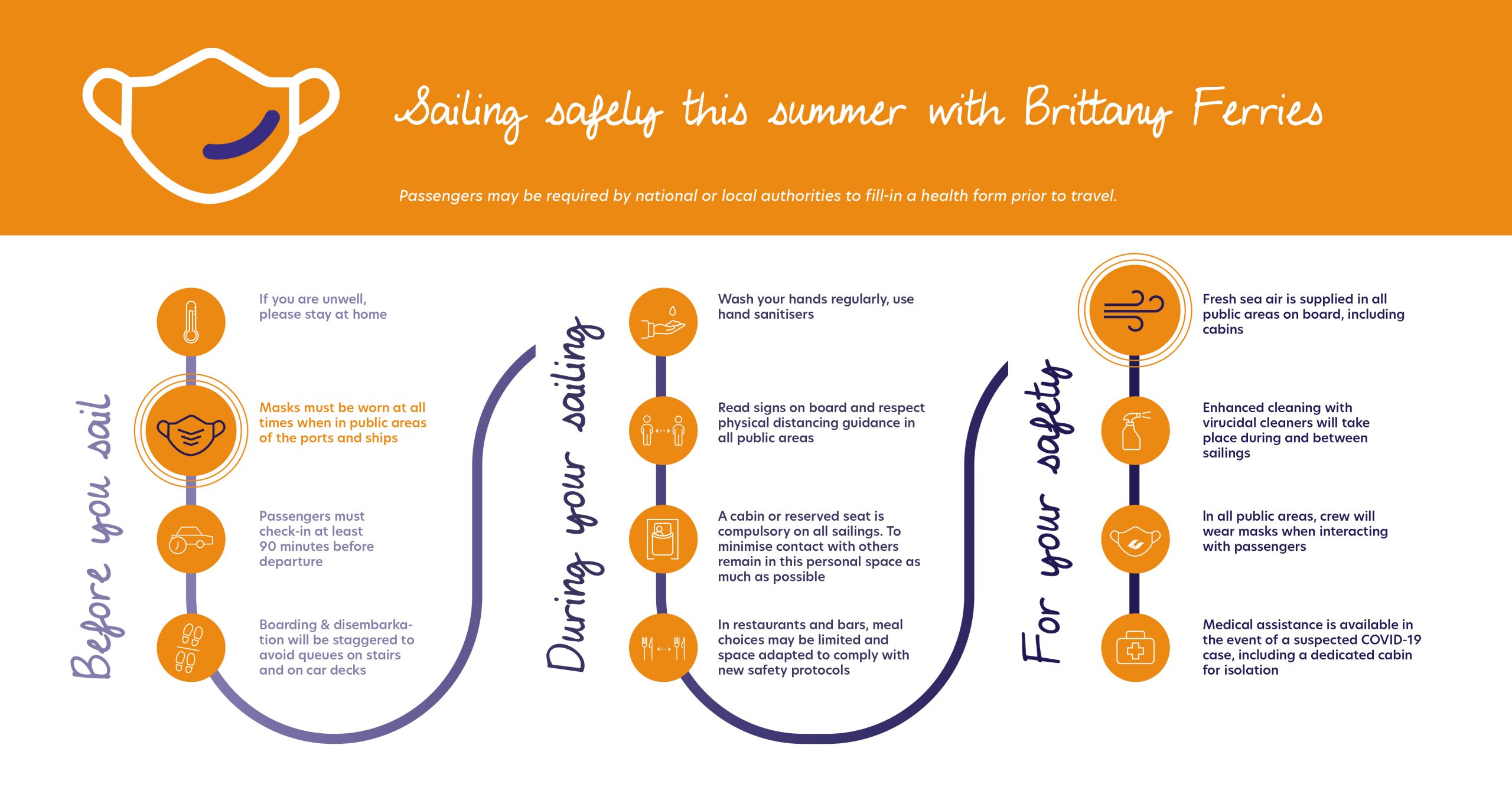 Sailing safely this summer with Brittany Ferries

Passengers may be required by national or local authorities to fill-in a health form prior to travel.

Before you sail

If you are unwell, please stay at home

Masks must be worn at all times when in public areas of the ports and ships

Passengers must check-in at least 90 minutes before departure

Boarding & disembarkation will be staggered to avoid queues on stairs and on car decks

During your sailing

Wash your hands regularly, use hand sanitisers

Read signs on board and respect physical distancing guidance in all public areas

A cabin or reserved seat is compulsory on all sailings. To minimise contact with others remain in this personal space as much as possible

In restaurants and bars, meal choices may be limited and space adapted to comply with new safety protocols

For your safety

Fresh sea air is supplied in all public areas on board, including cabins

Enhanced cleaning with virucidal cleaners will take place during and between sailings

In all public areas, crew will wear masks when interacting with passengers

Medical assistance is available in the event of a suspected COVID-19 case, including a dedicated cabin for isolation